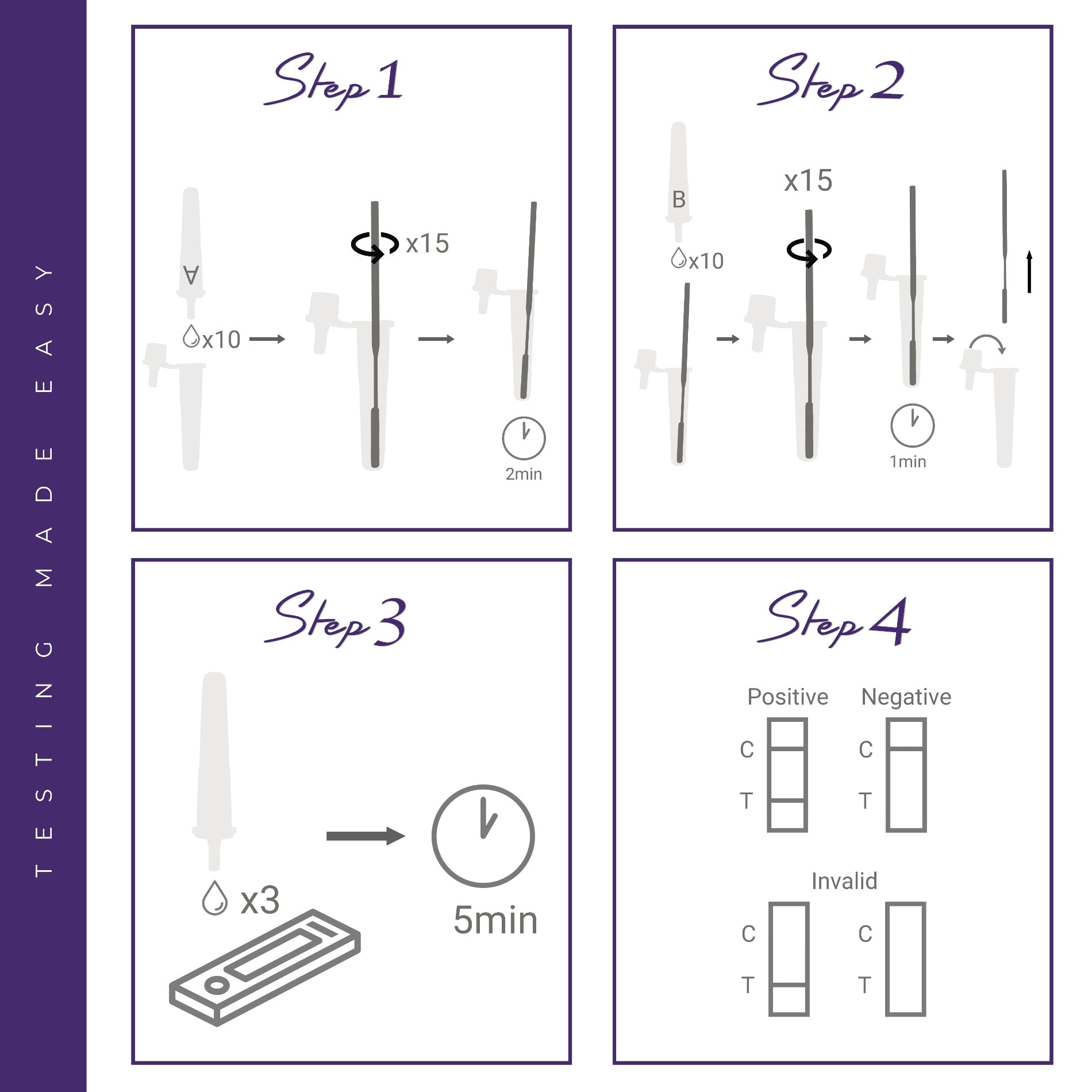 TESTING MADE EASY

Step 1

A

x10

x15

2min

Step 2

B

x10

x15

1min

Step 3

x3

5min

Step 4

Positive

C

T

Negative

C

T

Invalid

C

T

C

T