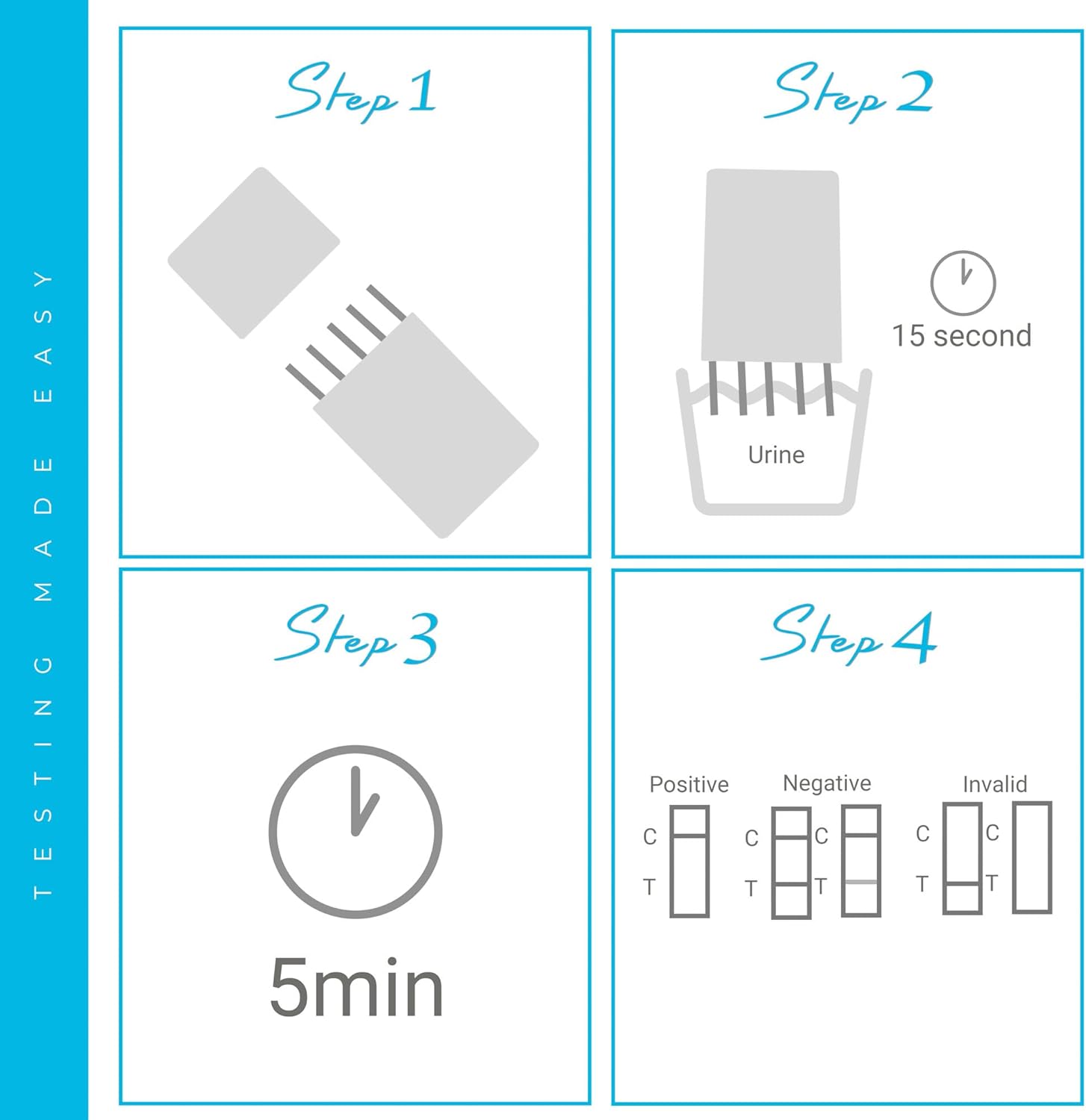 TESTING MADE EASY

Step 1

Step 2

15 second

Urine

Step 3

5min

Step 4

Positive

C

T

Negative

C

T

C

T

Invalid

C

T

C

T